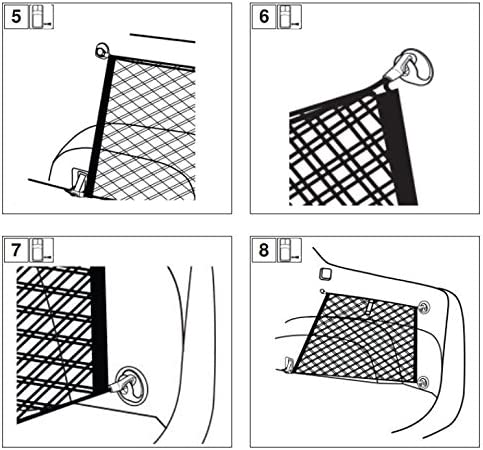 5

6

7

8