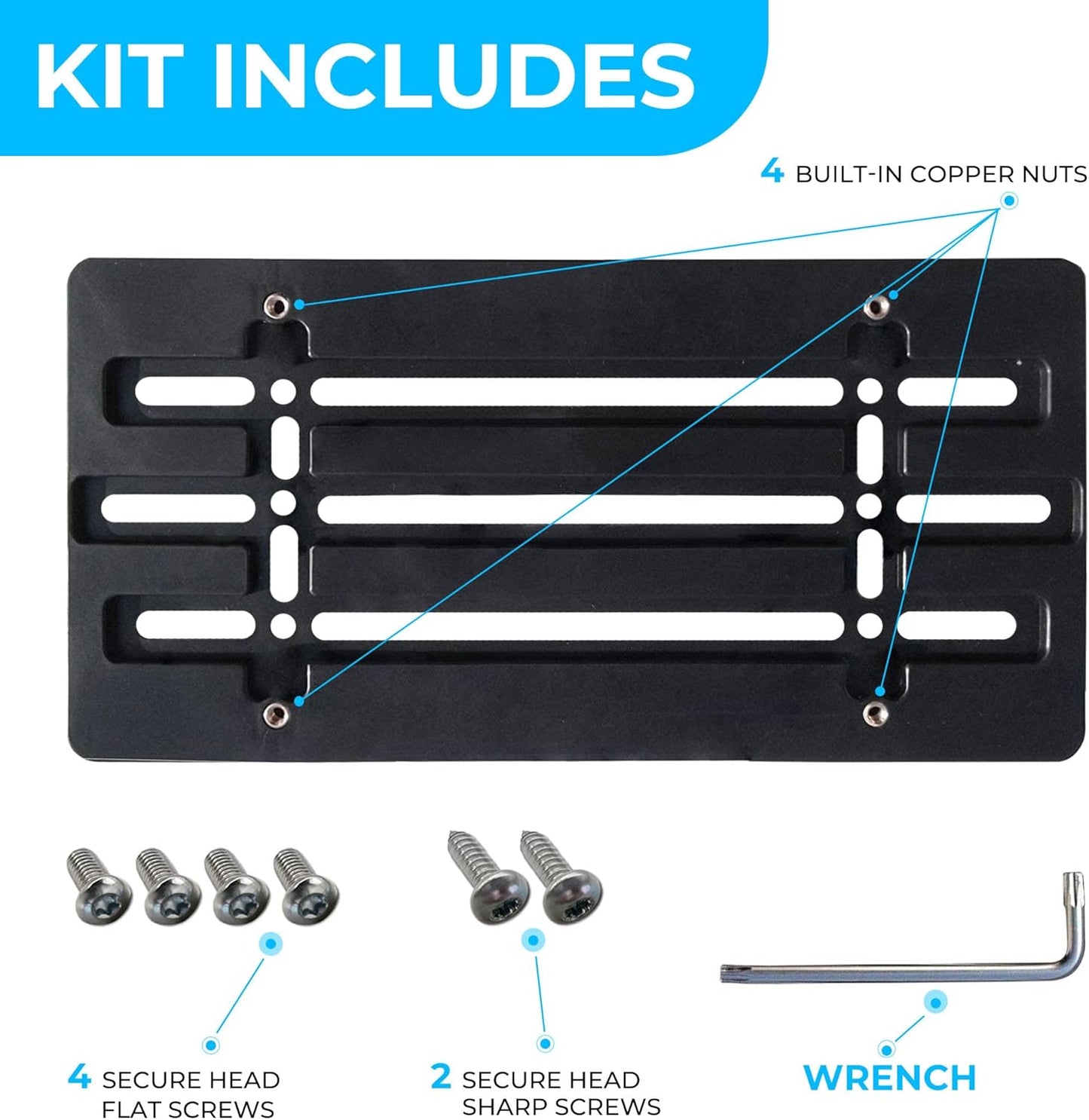 KIT INCLUDES

4 BUILT-IN COPPER NUTS

4 SECURE HEAD FLAT SCREWS

2 SECURE HEAD SHARP SCREWS

WRENCH