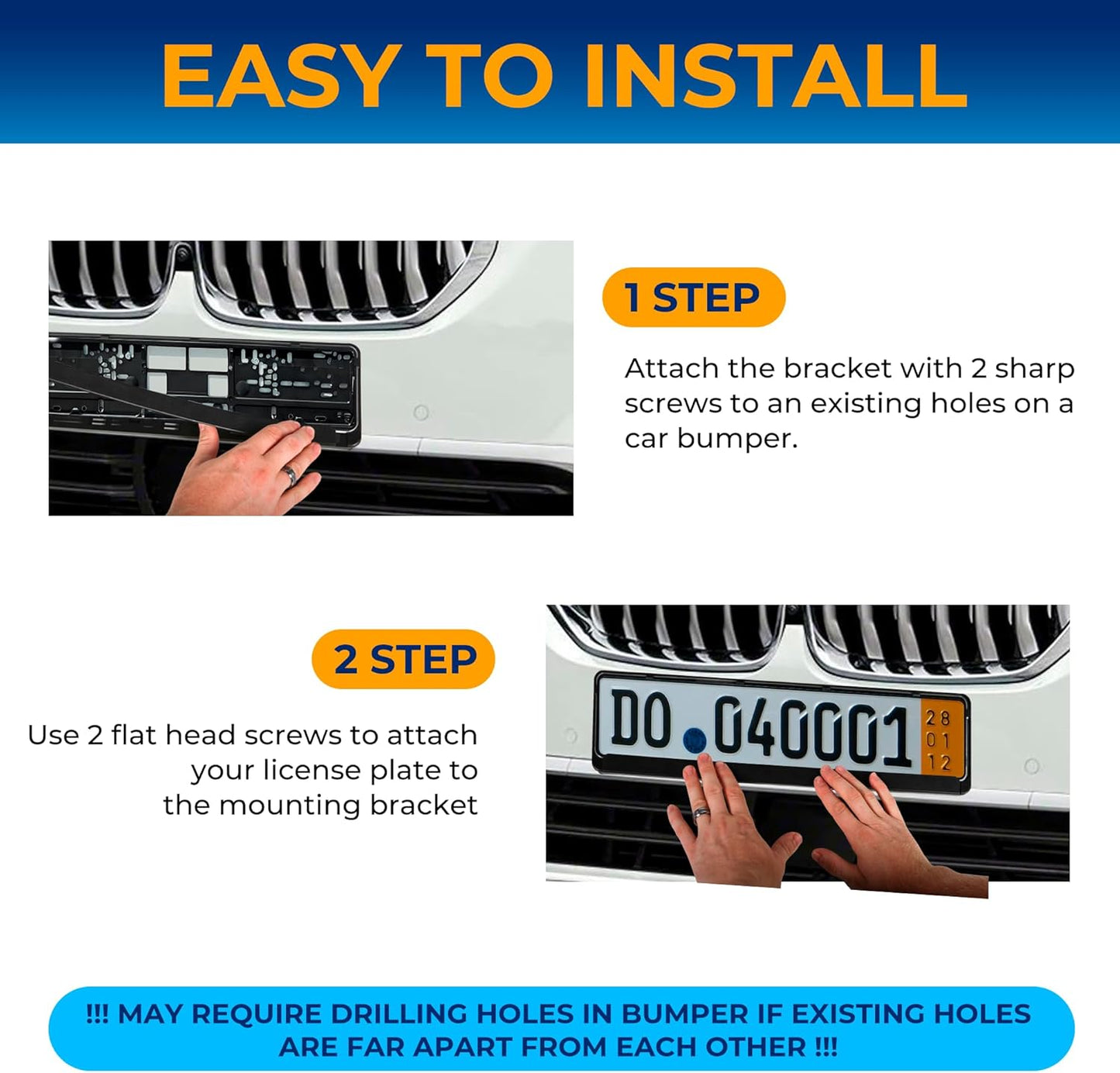 EASY TO INSTALL

1 STEP

Attach the bracket with 2 sharp screws to an existing holes on a car bumper.

2 STEP

Use 2 flat head screws to attach your license plate to the mounting bracket

DO 040001 28 01 12

!!! MAY REQUIRE DRILLING HOLES IN BUMPER IF EXISTING HOLES ARE FAR APART FROM EACH OTHER !!!