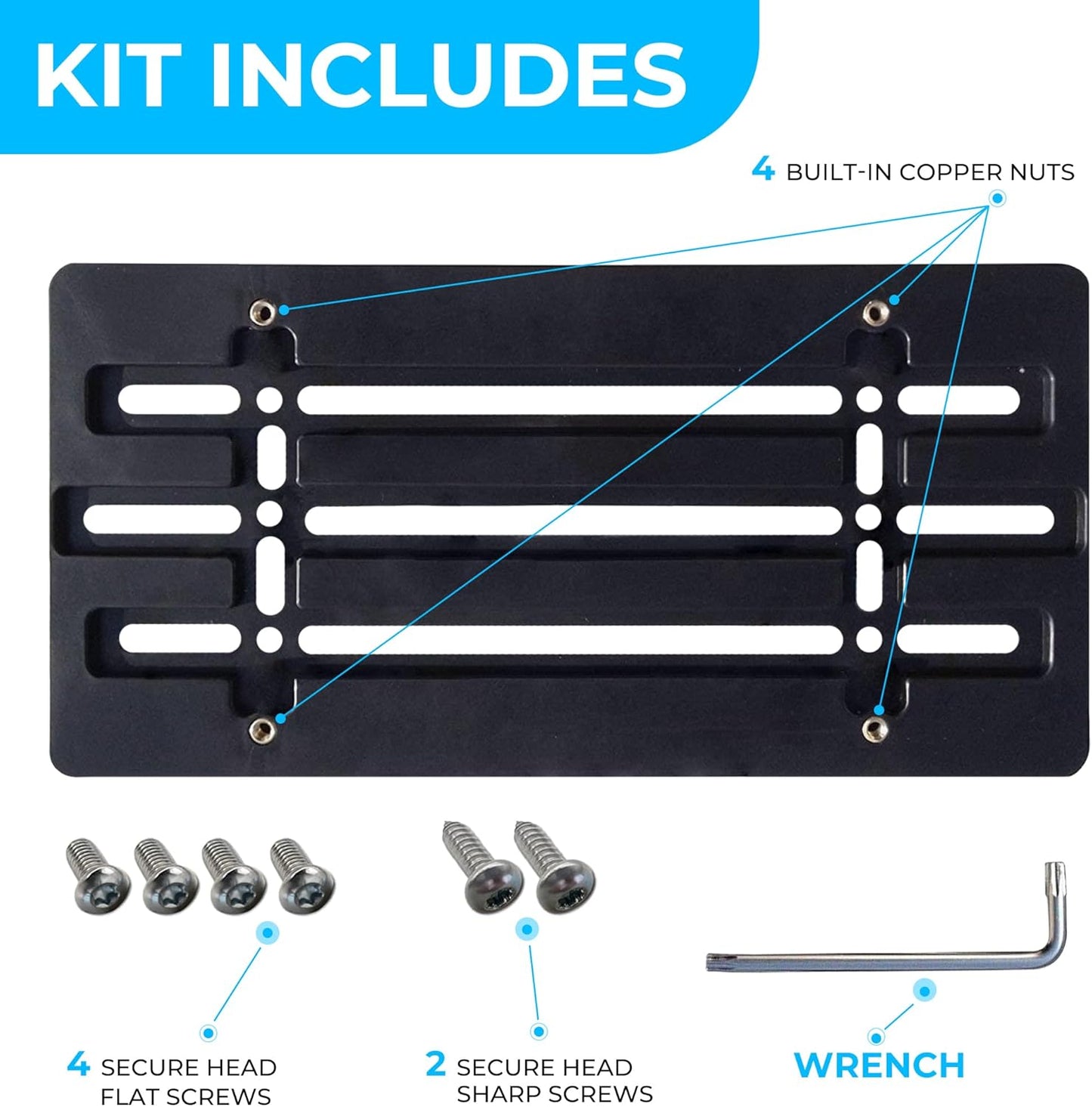 KIT INCLUDES

4 BUILT-IN COPPER NUTS

4 SECURE HEAD FLAT SCREWS

2 SECURE HEAD SHARP SCREWS

WRENCH