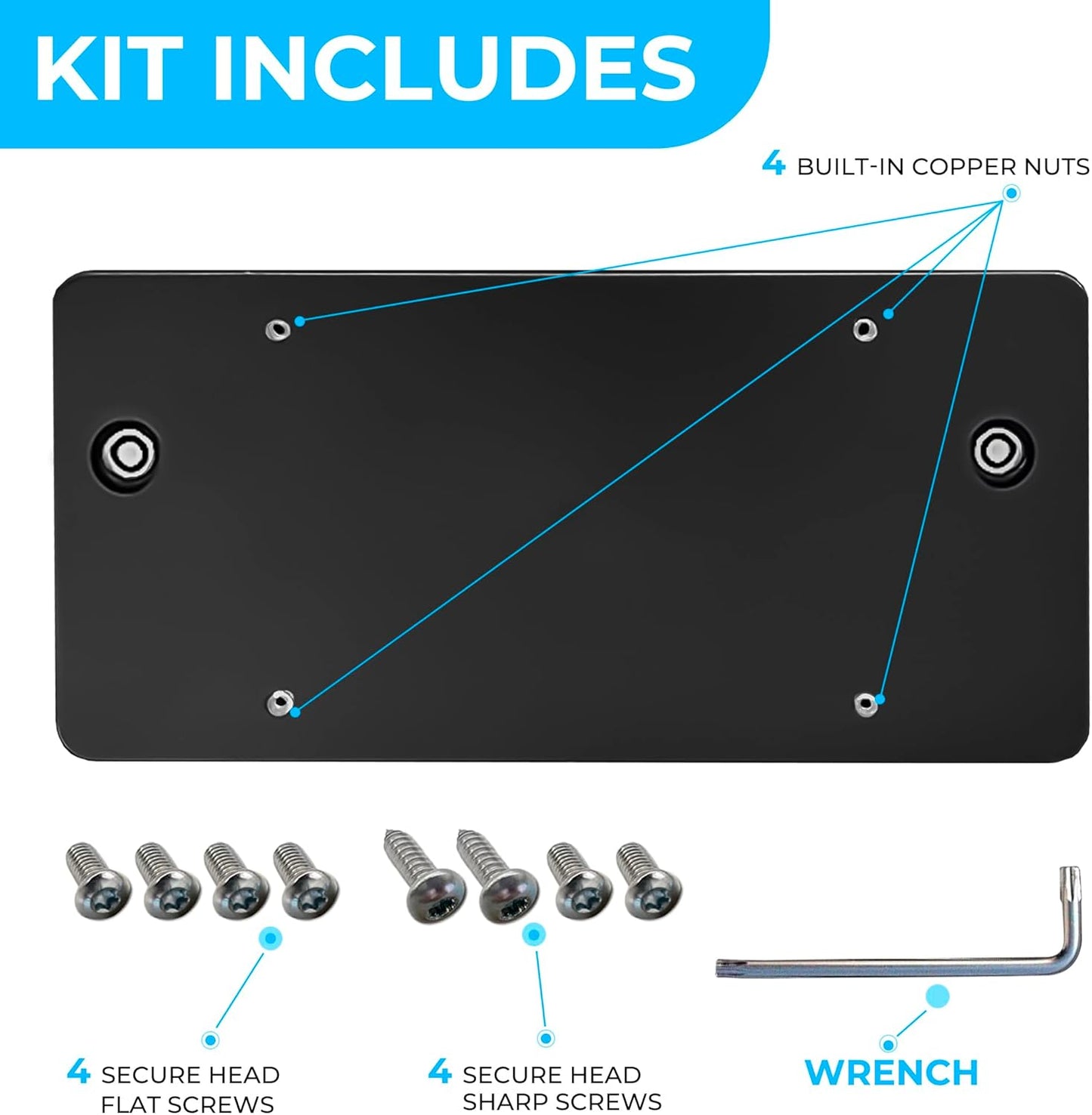 KIT INCLUDES

4 BUILT-IN COPPER NUTS

4 SECURE HEAD FLAT SCREWS

4 SECURE HEAD SHARP SCREWS

WRENCH