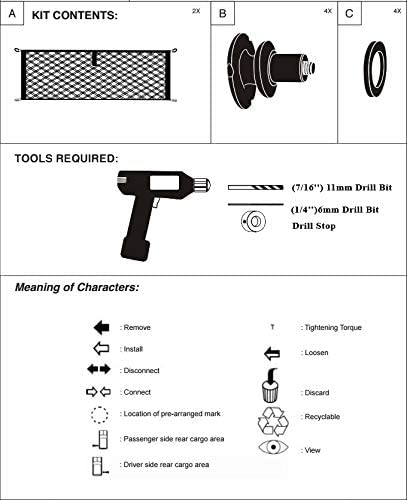 A KIT CONTENTS:

2X

B

4X

C

4X

TOOLS REQUIRED:

(7/16'') 11mm Drill Bit

(1/4'')6mm Drill Bit

Drill Stop

Meaning of Characters:

: Remove

: Install

: Disconnect

: Connect

: Location of pre-arranged mark

: Passenger side rear cargo area

: Driver side rear cargo area

T

: Tightening Torque

: Loosen

: Discard

: Recyclable

: View